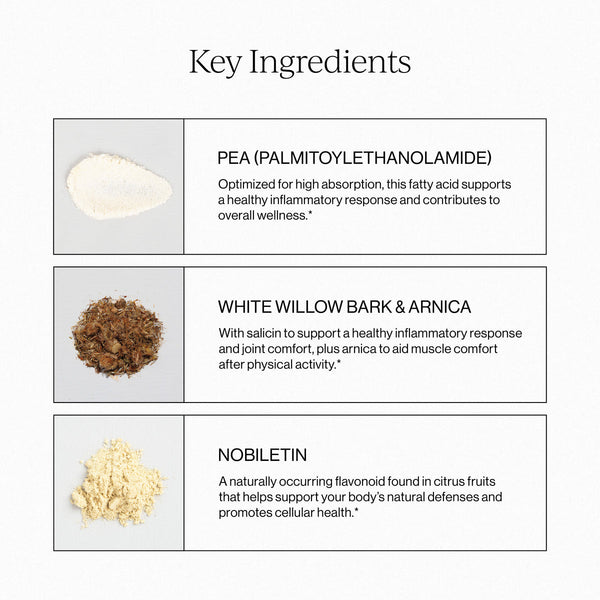 Key Ingredients

PEA (PALMITOYLETHANOLAMIDE)

Optimized for high absorption, this fatty acid supports a healthy inflammatory response and contributes to overall wellness.*

WHITE WILLOW BARK & ARNICA

With salicin to support a healthy inflammatory response and joint comfort, plus arnica to aid muscle comfort after physical activity.*

NOBILETIN

A naturally occurring flavonoid found in citrus fruits that helps support your body's natural defenses and promotes cellular health.*